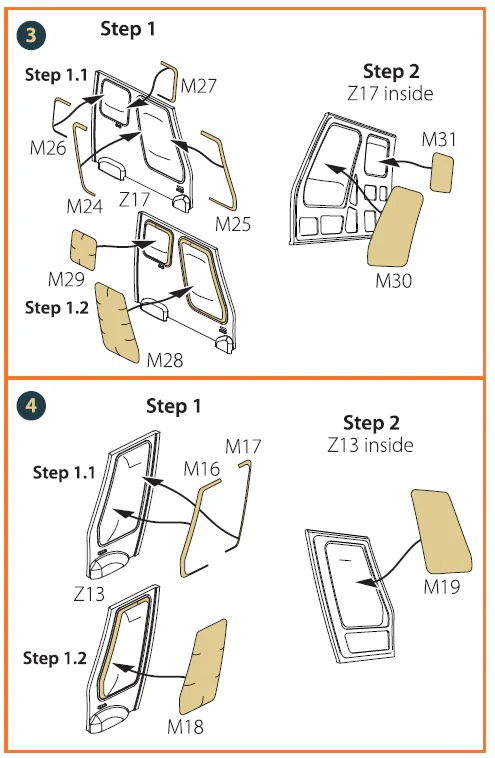 3

Step 1

Step 1.1

M27

M26

M24

Z17

M25

M29

Step 1.2

M28

Step 2
Z17 inside

M31

M30

4

Step 1

Step 1.1

M16

M17

Z13

Step 1.2

M18

Step 2
Z13 inside

M19