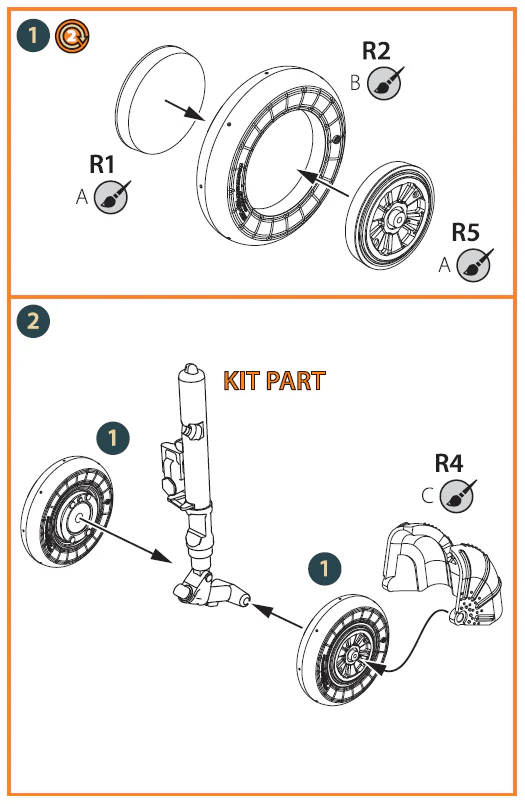 1 2

R2
B

R1
A

R5
A

2

KIT PART

1

R4
C

1