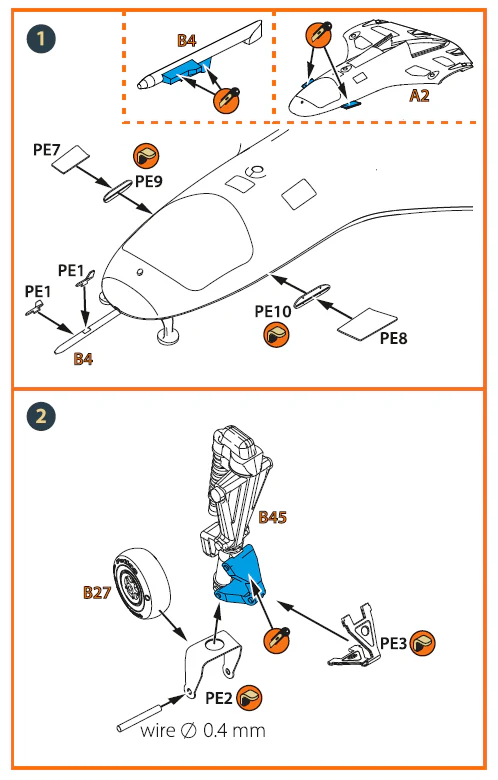 1

B4

A2

PE7

PE9

PE1

PE1

B4

PE10

PE8

2

B45

B27

PE3

PE2

wire ∅ 0.4 mm