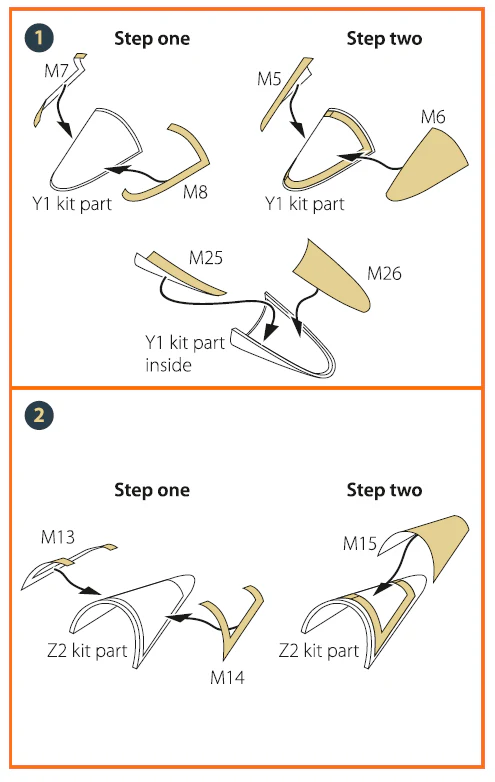 1

Step one

M7

Y1 kit part

M8

Step two

M5

M6

Y1 kit part

M25

M26

Y1 kit part inside

2

Step one

M13

Z2 kit part

M14

Step two

M15

Z2 kit part