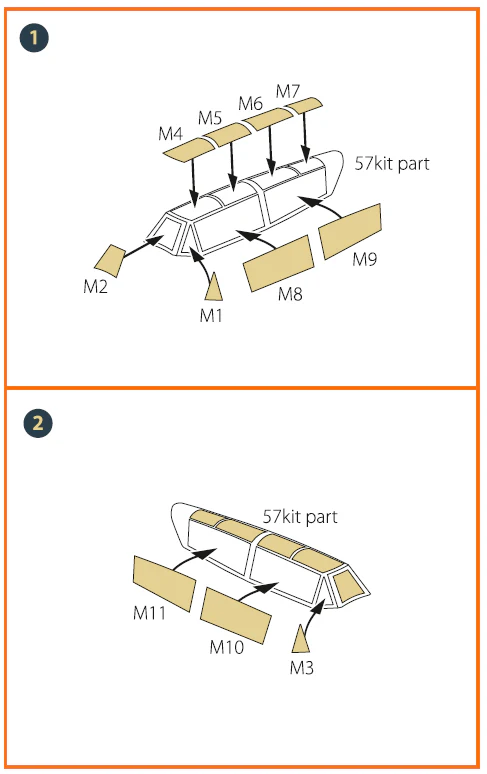 1

M4 M5 M6 M7

57kit part

M2

M1

M8

M9

2

57kit part

M11

M10

M3