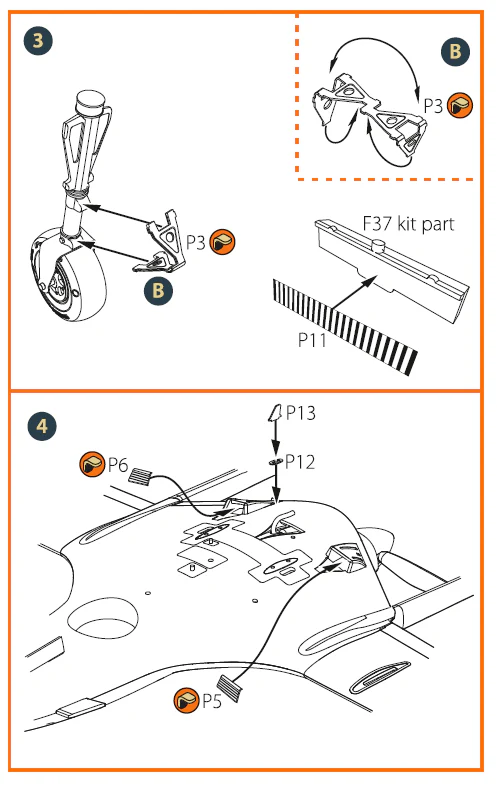 3

B

P3

P3

B

F37 kit part

P11

4

P13

P12

P6

P5