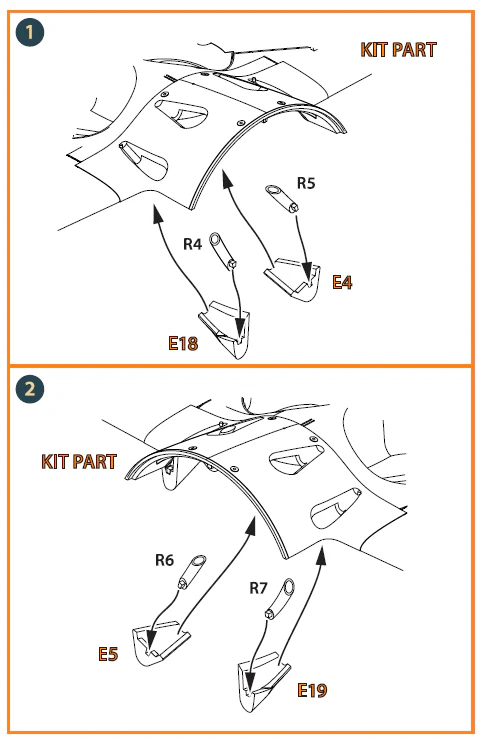 1

KIT PART

R5

R4

E4

E18

2

KIT PART

R6

R7

E5

E19