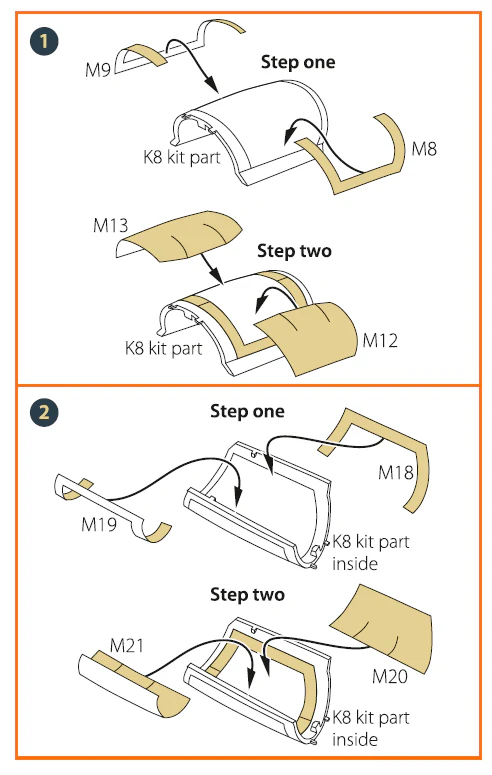 1

M9

Step one

K8 kit part

M8

M13

Step two

K8 kit part

M12

2

Step one

M18

M19

K8 kit part inside

Step two

M21

M20

K8 kit part inside