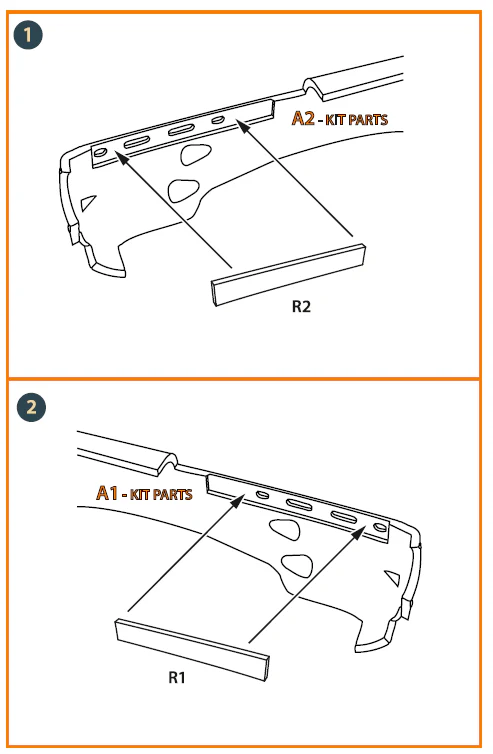 1

A2 - KIT PARTS

R2

2

A1 - KIT PARTS

R1