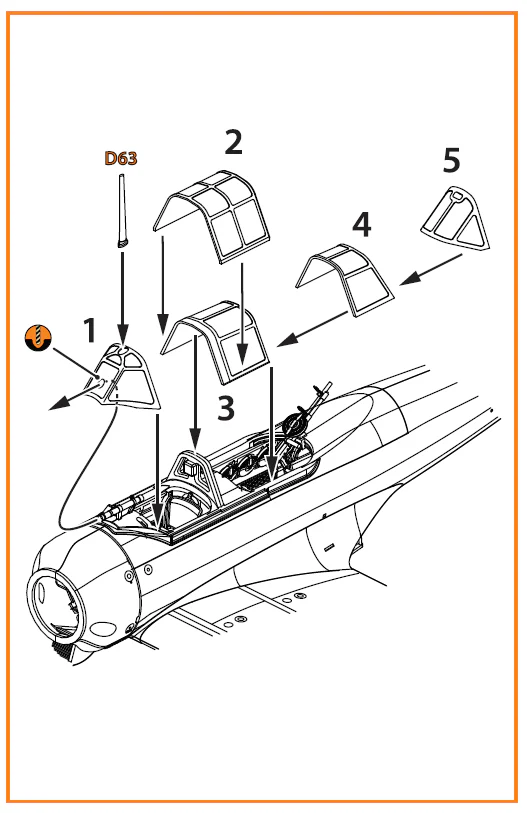 D63

2

5

4

1

3