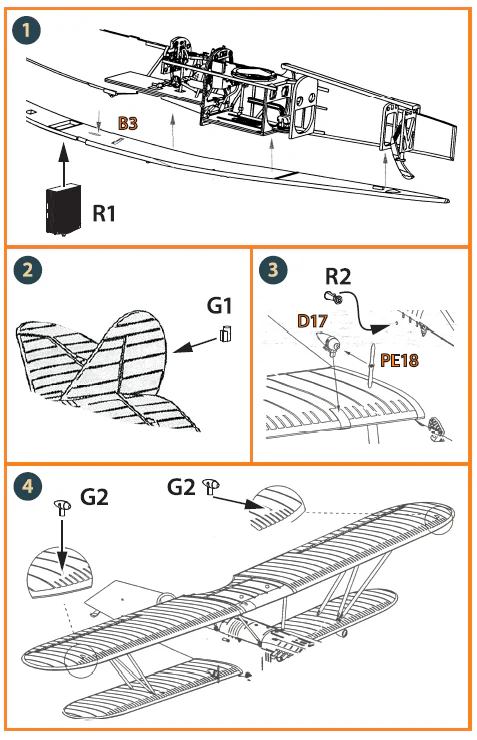 1

B3

R1

2

G1

3

R2

D17

PE18

4

G2

G2