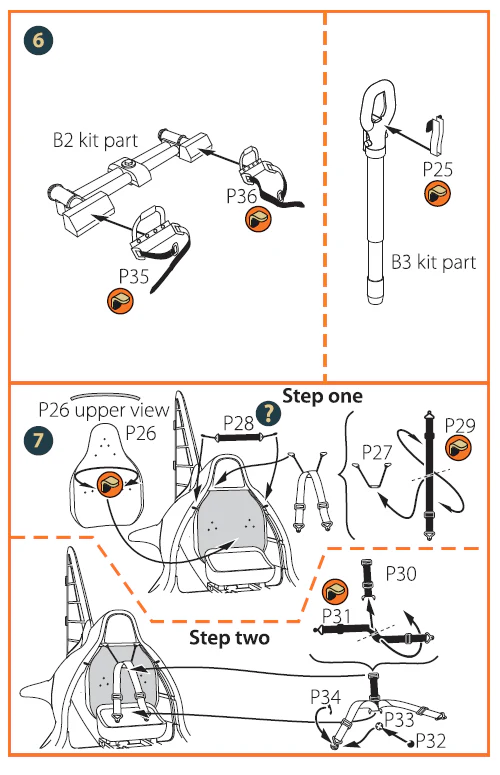 6

B2 kit part

P36

P35

P25

B3 kit part

7

P26 upper view

P26

P28

?

Step one

P27

P29

P30

P31

Step two

P34

P33

P32