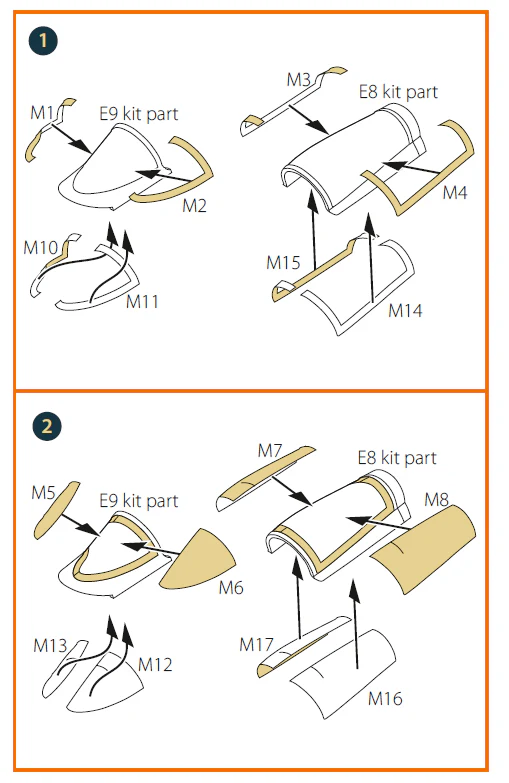 1

M1
E9 kit part
M2
M10
M11
M3
E8 kit part
M4
M15
M14

2

M5
E9 kit part
M6
M13
M12
M7
E8 kit part
M8
M17
M16