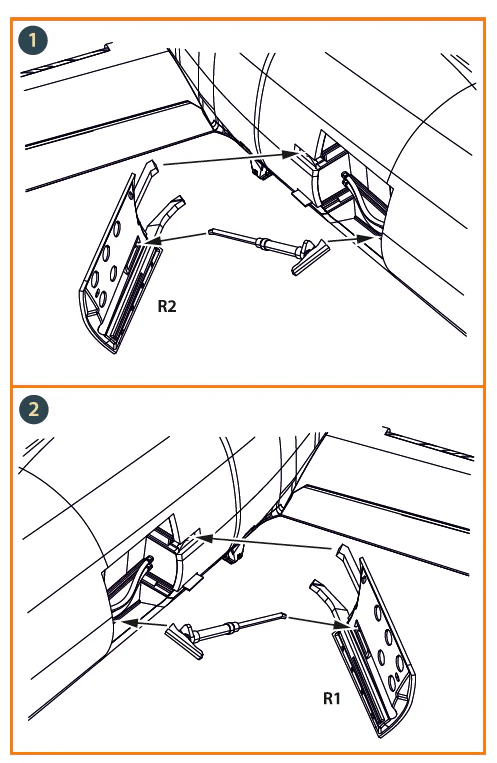 1

R2

2

R1