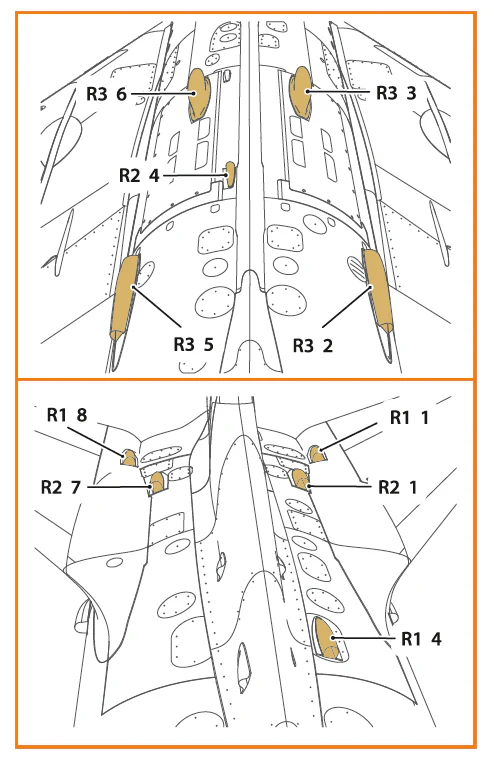 R3 6
R3 3
R2 4
R3 5
R3 2

R1 8
R1 1
R2 7
R2 1
R1 4